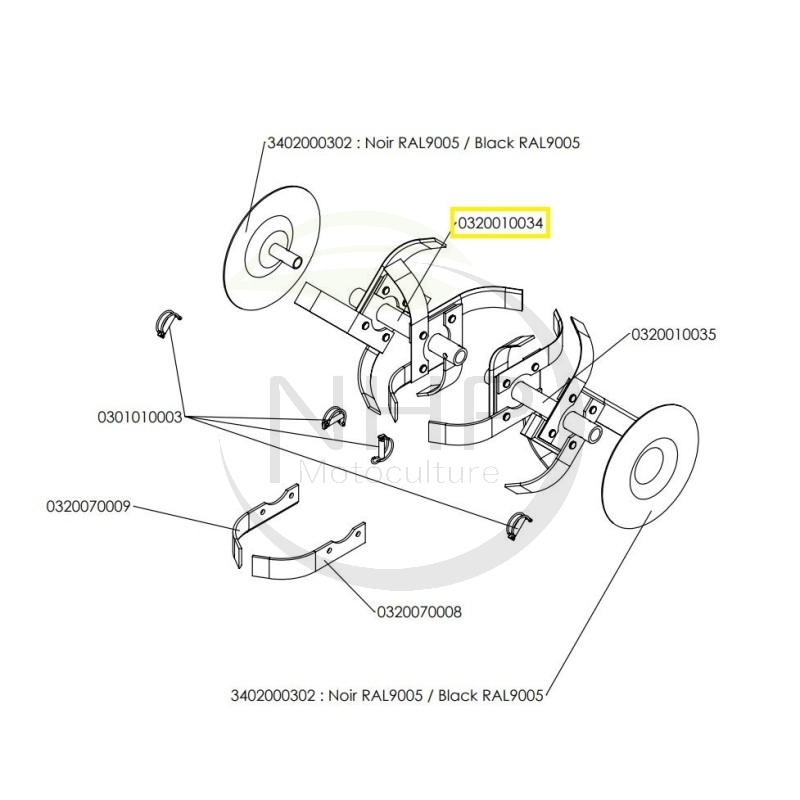 3402000302 : Noir RAL9005 / Black RAL9005

0320010034

0320010035

0301010003

NHP
Motoculture

0320070009

0320070008

3402000302 : Noir RAL9005 / Black RAL9005