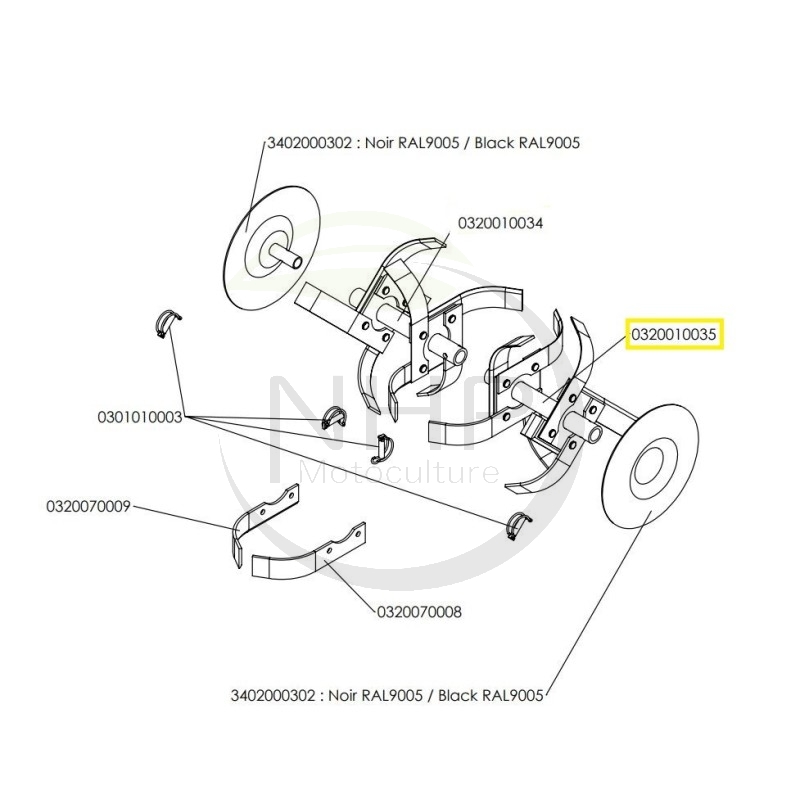 3402000302 : Noir RAL9005 / Black RAL9005

0320010034

0320010035

0301010003

NHP
Motoculture

0320070009

0320070008

3402000302 : Noir RAL9005 / Black RAL9005