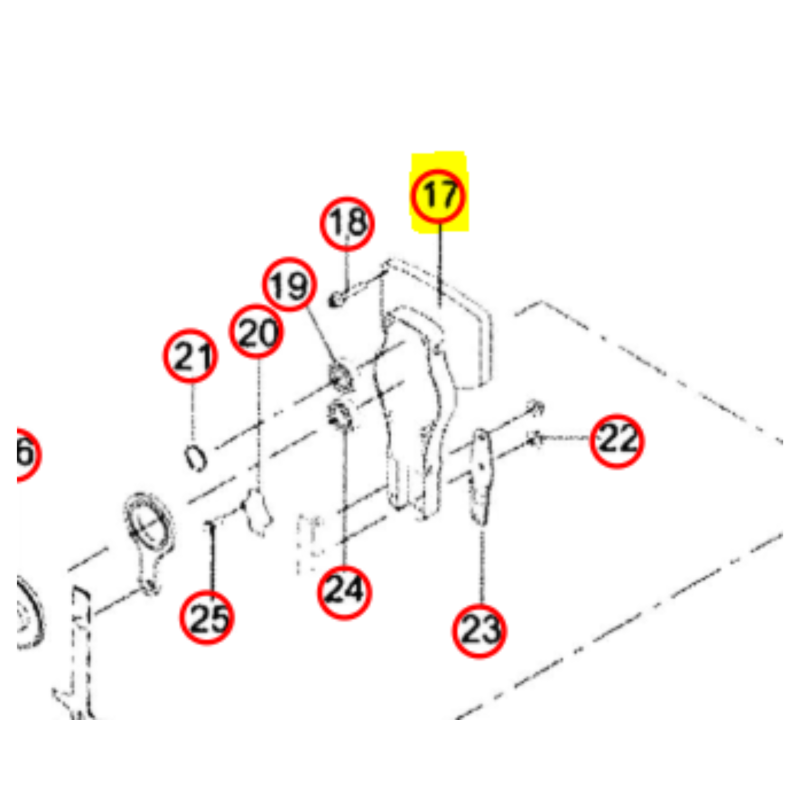 17
18
19
20
21
6
22
24
25
23