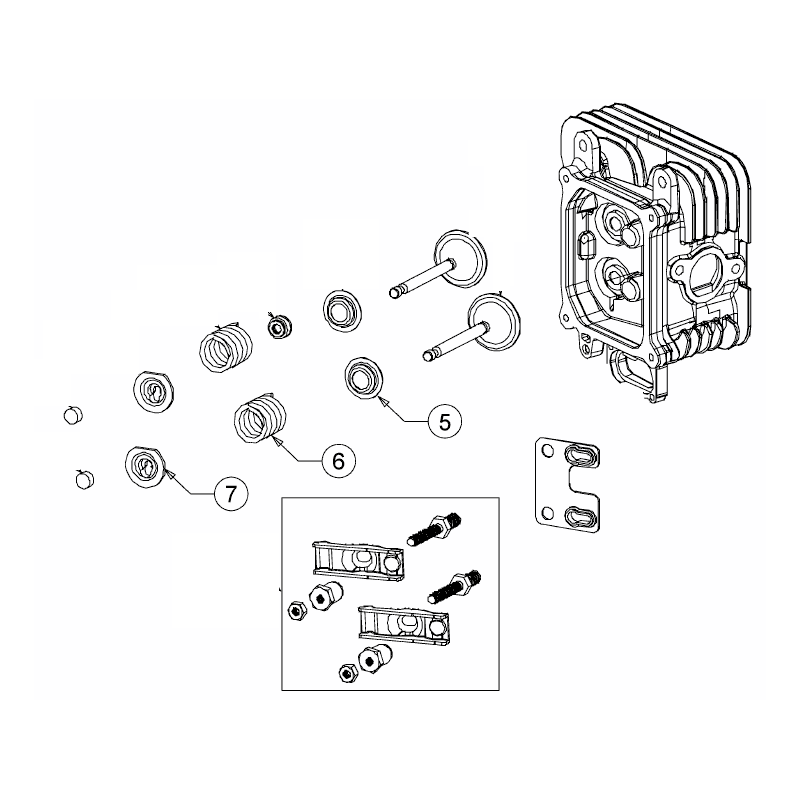 5

6

7