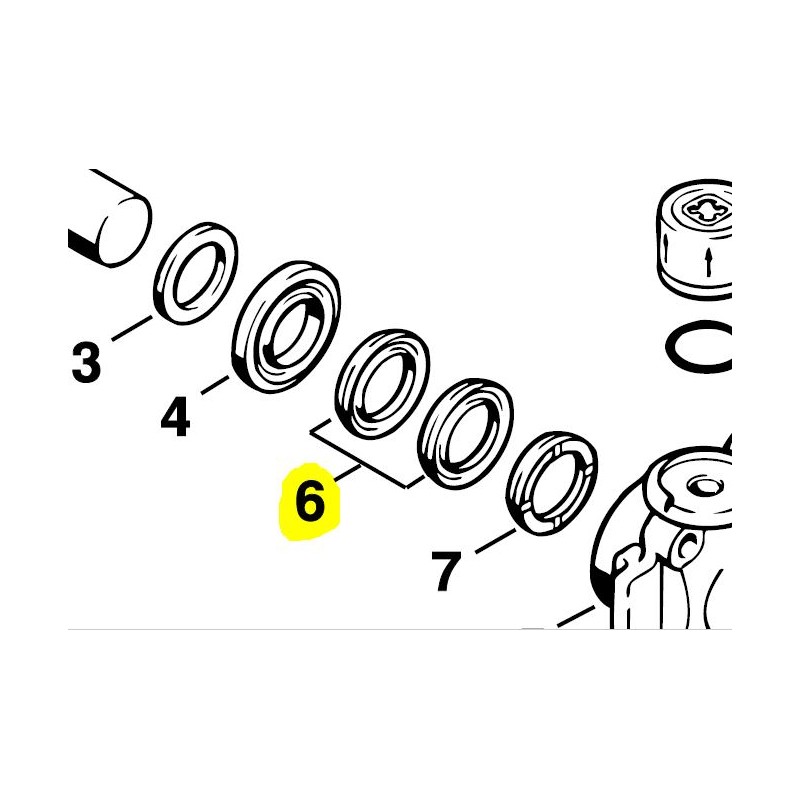 3
4
6
7