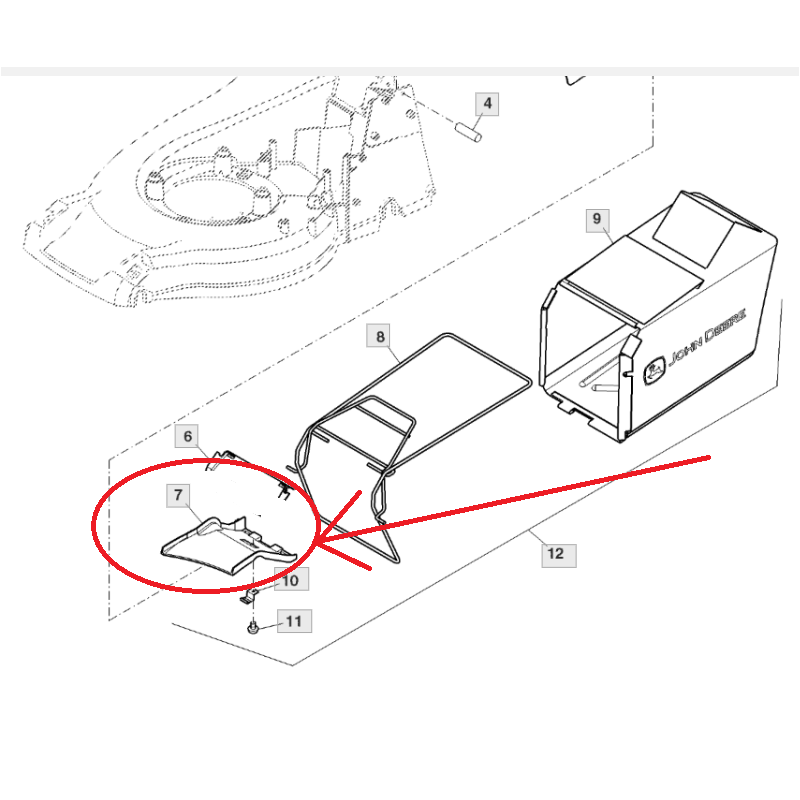 4

9

JOHN DEERE

8

6

7

12

10

11