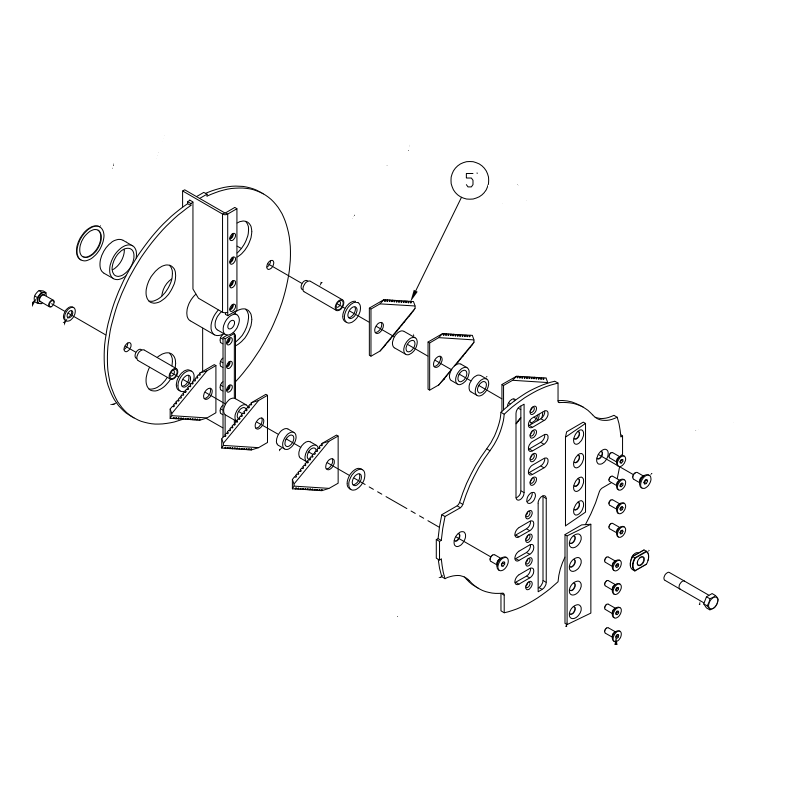 5