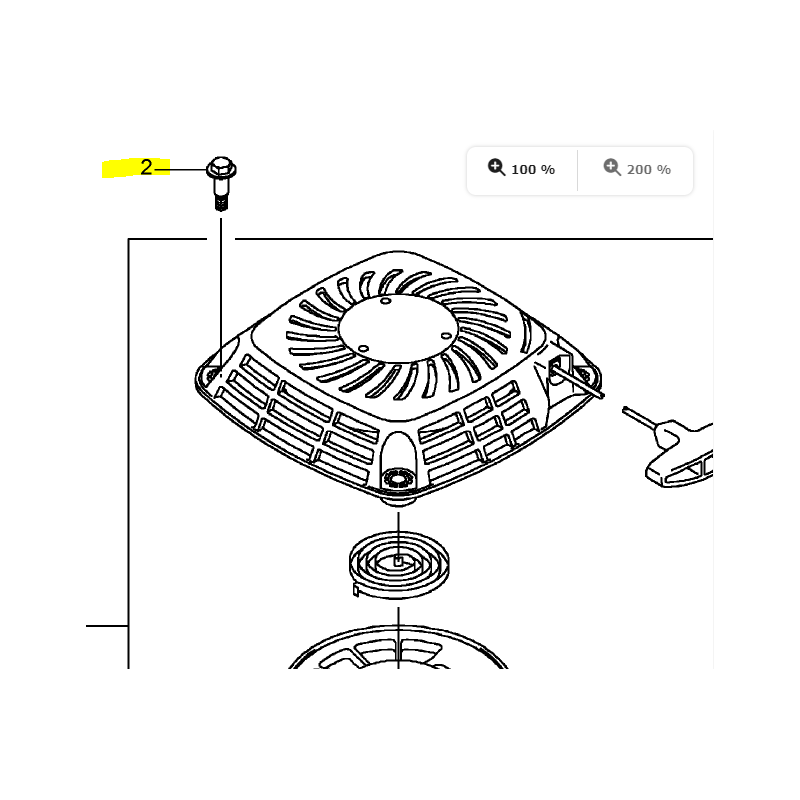 2

100 %

200 %