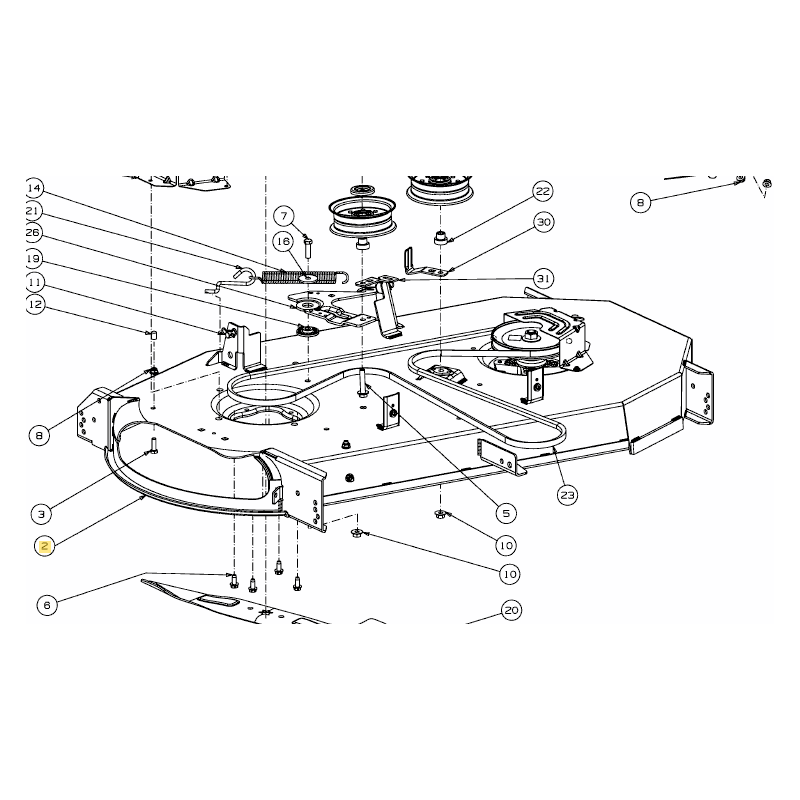 14
21
26
19
11
12
7
16
22
30
31
8
8
3
2
6
5
23
10
10
20