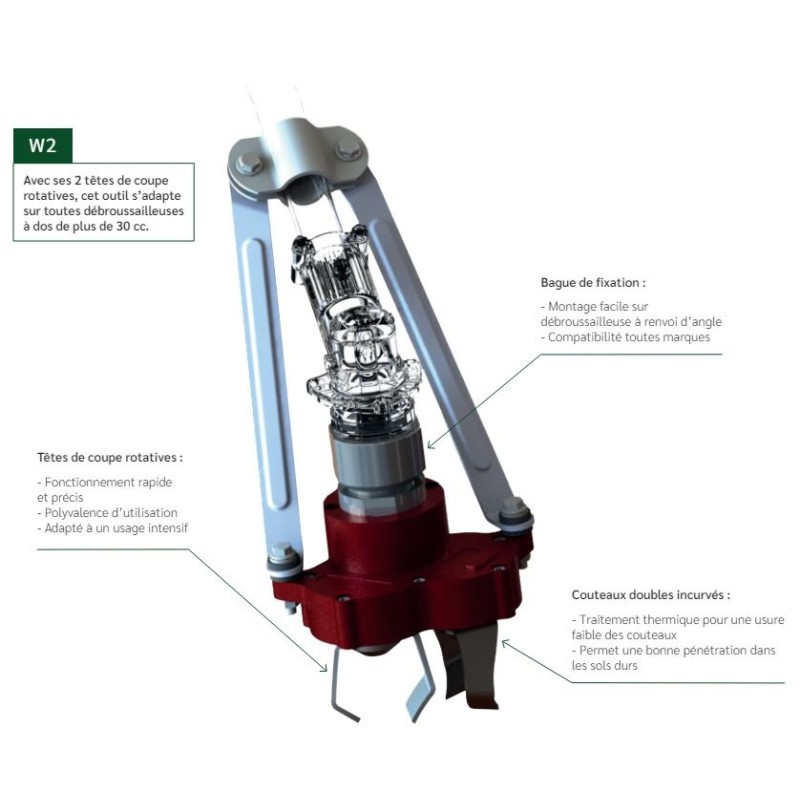 W2

Avec ses 2 têtes de coupe rotatives, cet outil s'adapte sur toutes débroussailleuses à dos de plus de 30 cc.

Bague de fixation :

- Montage facile sur débroussailleuse à renvoi d'angle
- Compatibilité toutes marques

Têtes de coupe rotatives :

- Fonctionnement rapide et précis
- Polyvalence d'utilisation
- Adapté à un usage intensif

Couteaux doubles incurvés :

- Traitement thermique pour une usure faible des couteaux
- Permet une bonne pénétration dans les sols durs