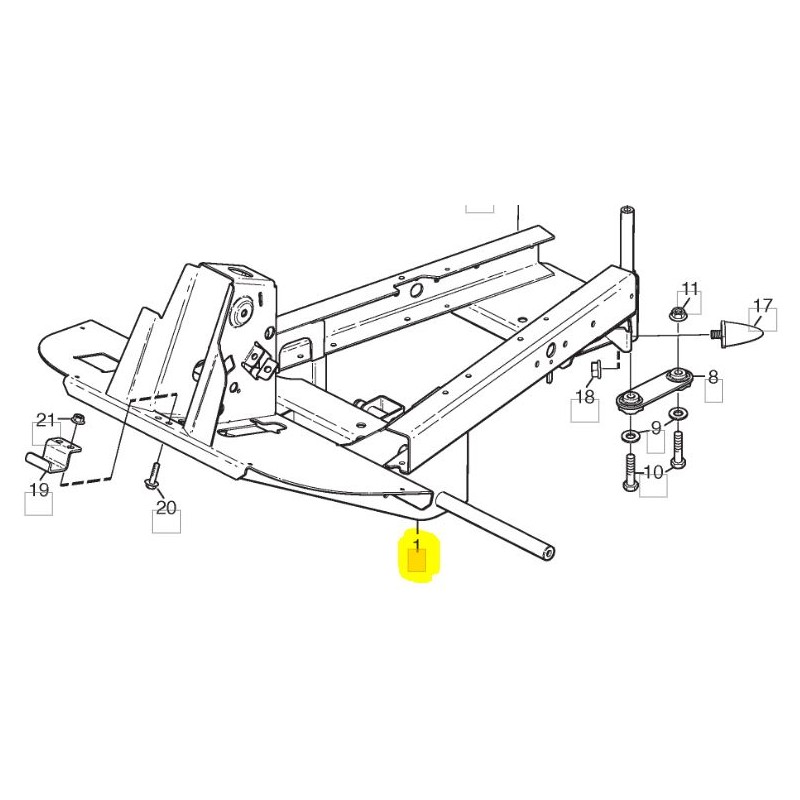 11
17
18
8
9
10
21
19
20
1