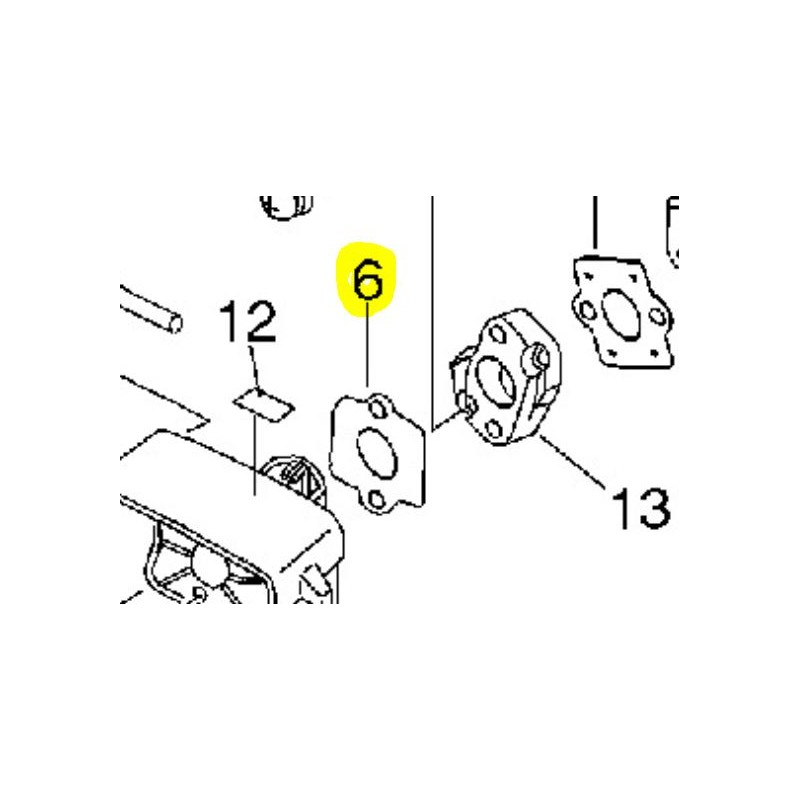 6
12
13