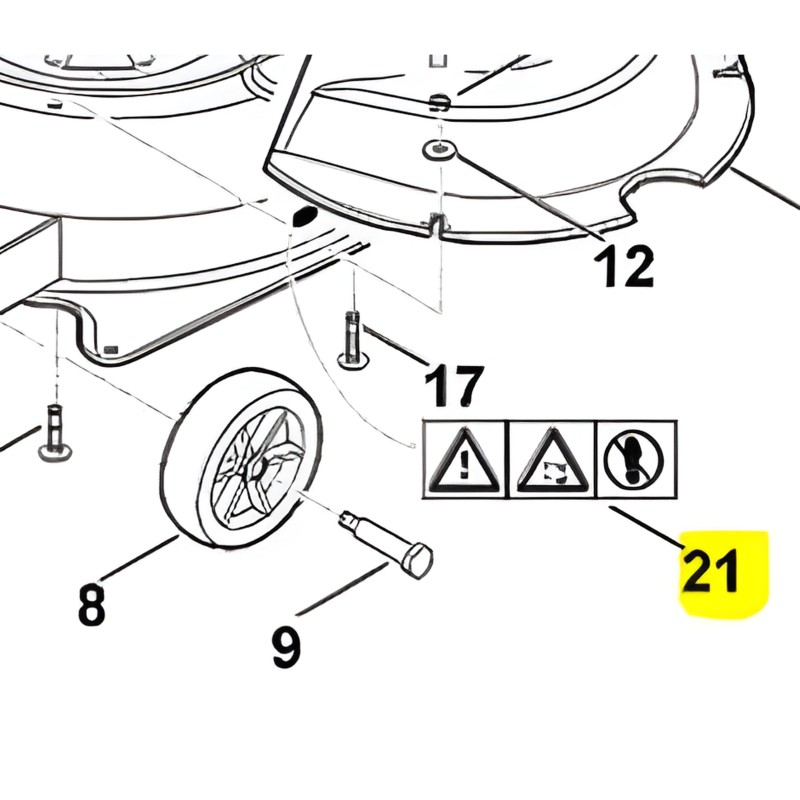 12

17

21

8

9