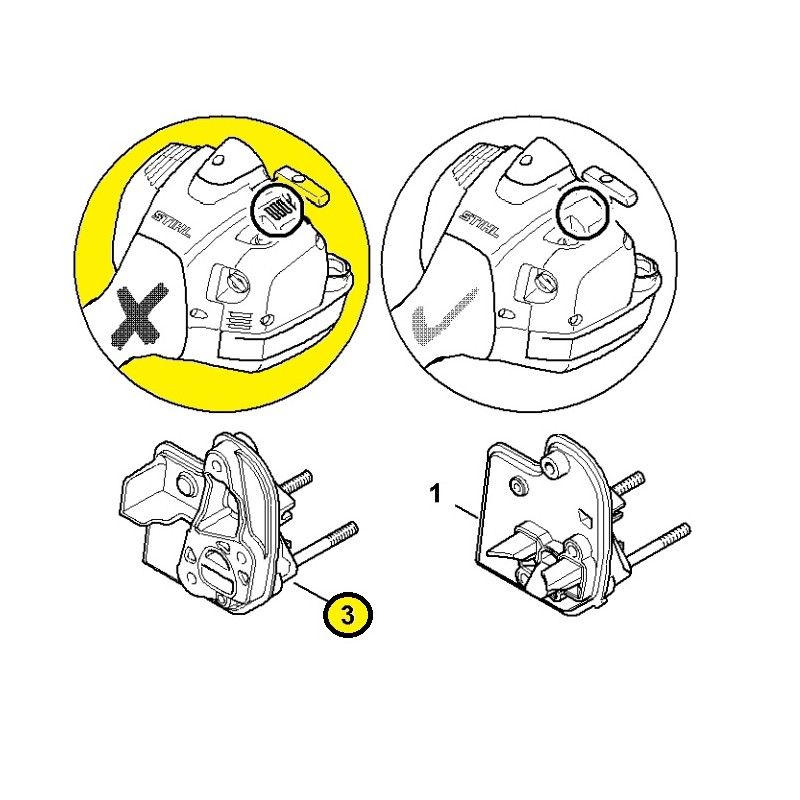 STIHL

STIHL

3

1